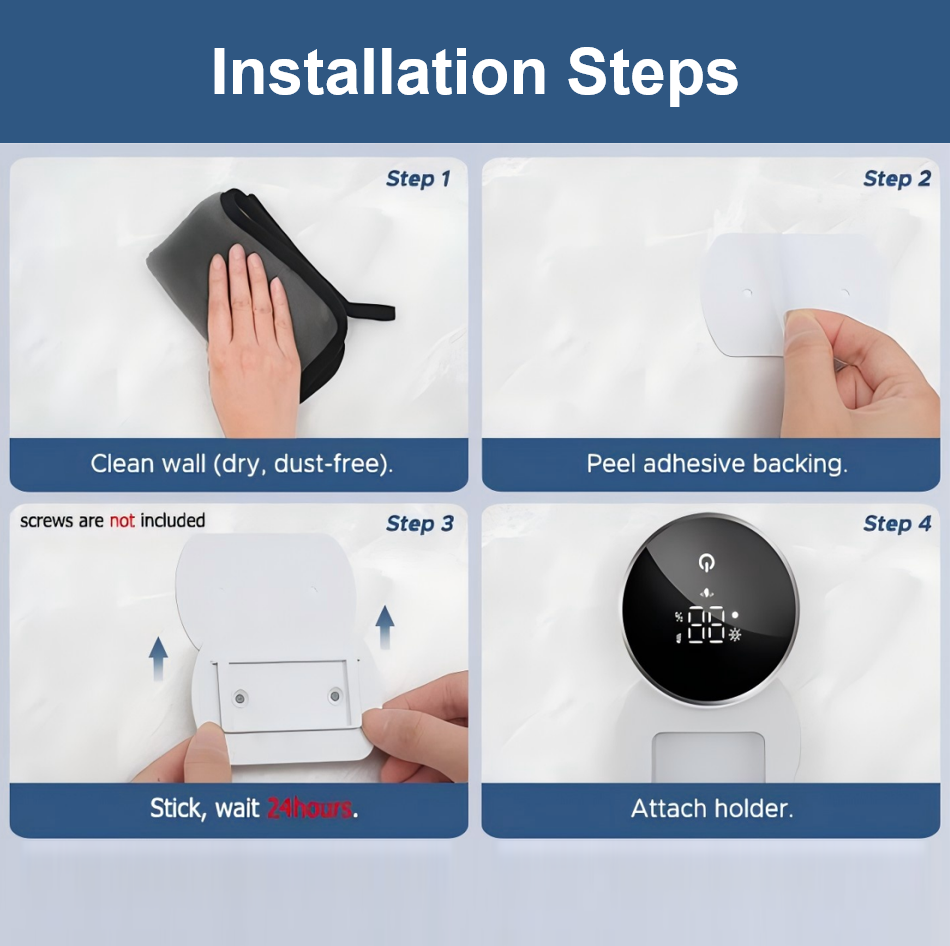 Installation Steps

Step 1

Clean wall (dry, dust-free).

Step 2

Peel adhesive backing.

screws are not included

Step 3

Stick, wait 24hours.

Step 4

88

Attach holder.